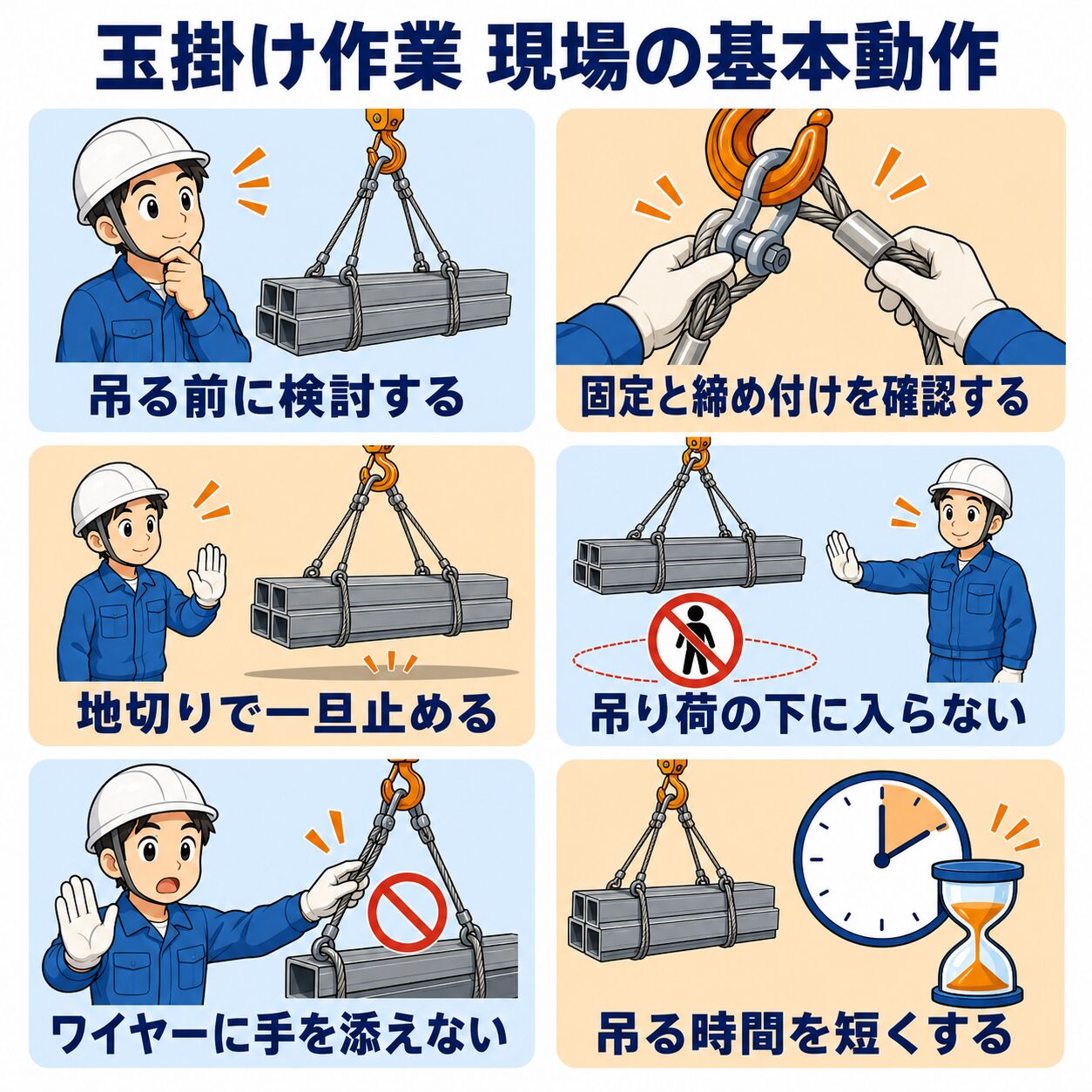 玉掛け作業 現場の基本動作

吊る前に検討する

固定と締め付けを確認する

地切りで一旦止める

吊り荷の下に入らない

ワイヤーに手を添えない

吊る時間を短くする