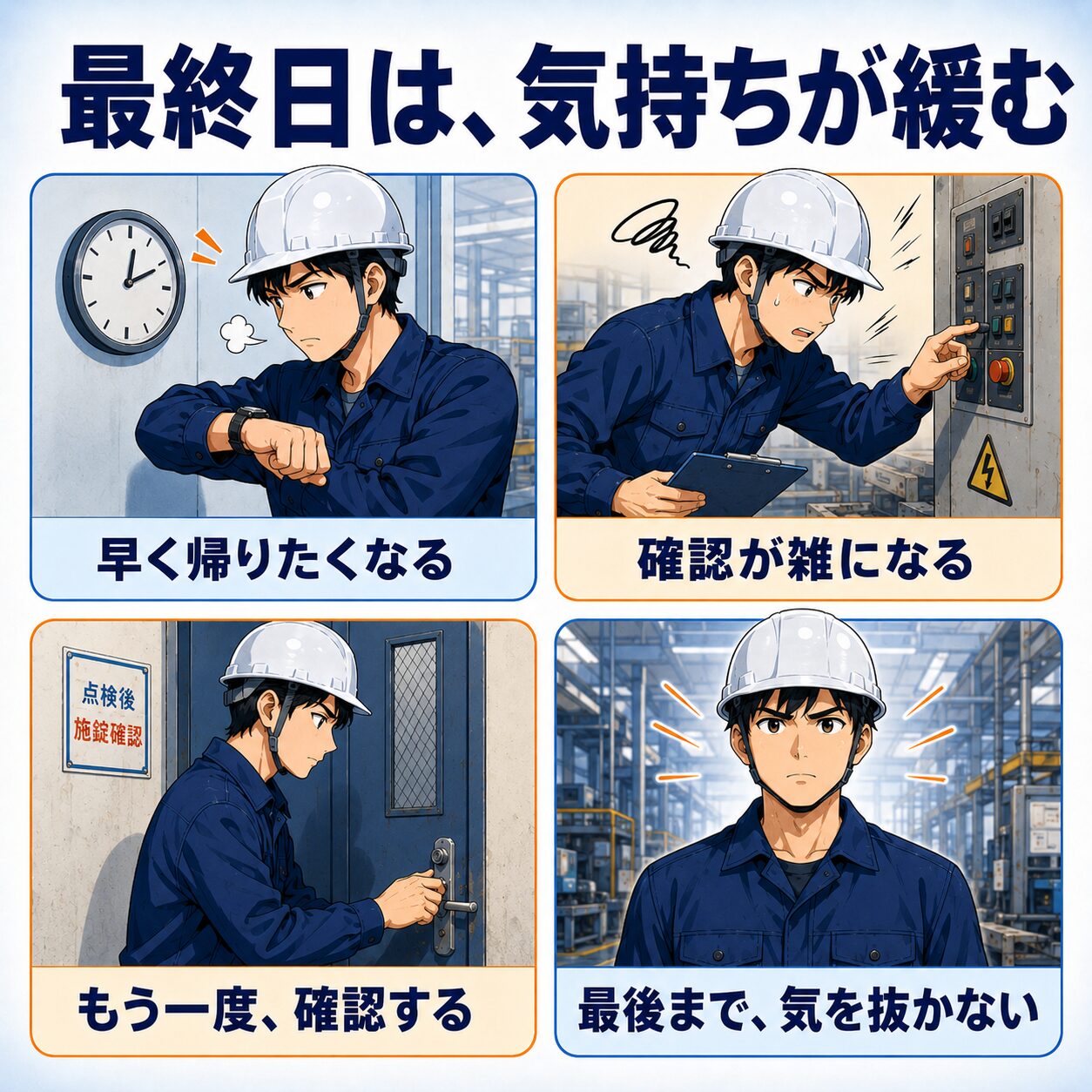 最終日は、気持ちが緩む

早く帰りたくなる

確認が雑になる

点検後
施錠確認

もう一度、確認する

最後まで、気を抜かない