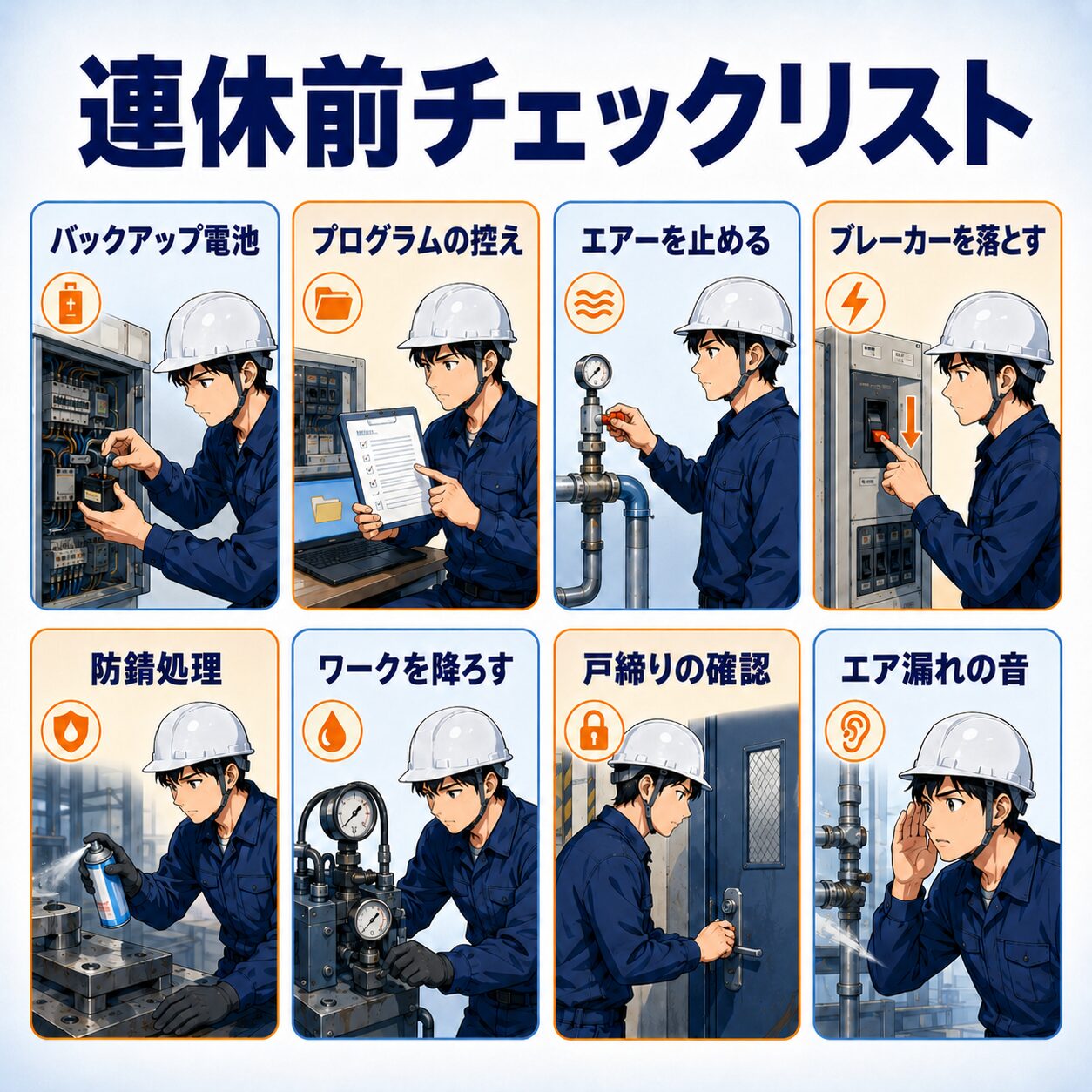 連休前チェックリスト

バックアップ電池

プログラムの控え

エアーを止める

ブレーカーを落とす

防錆処理

ワークを降ろす

戸締りの確認

エア漏れの音