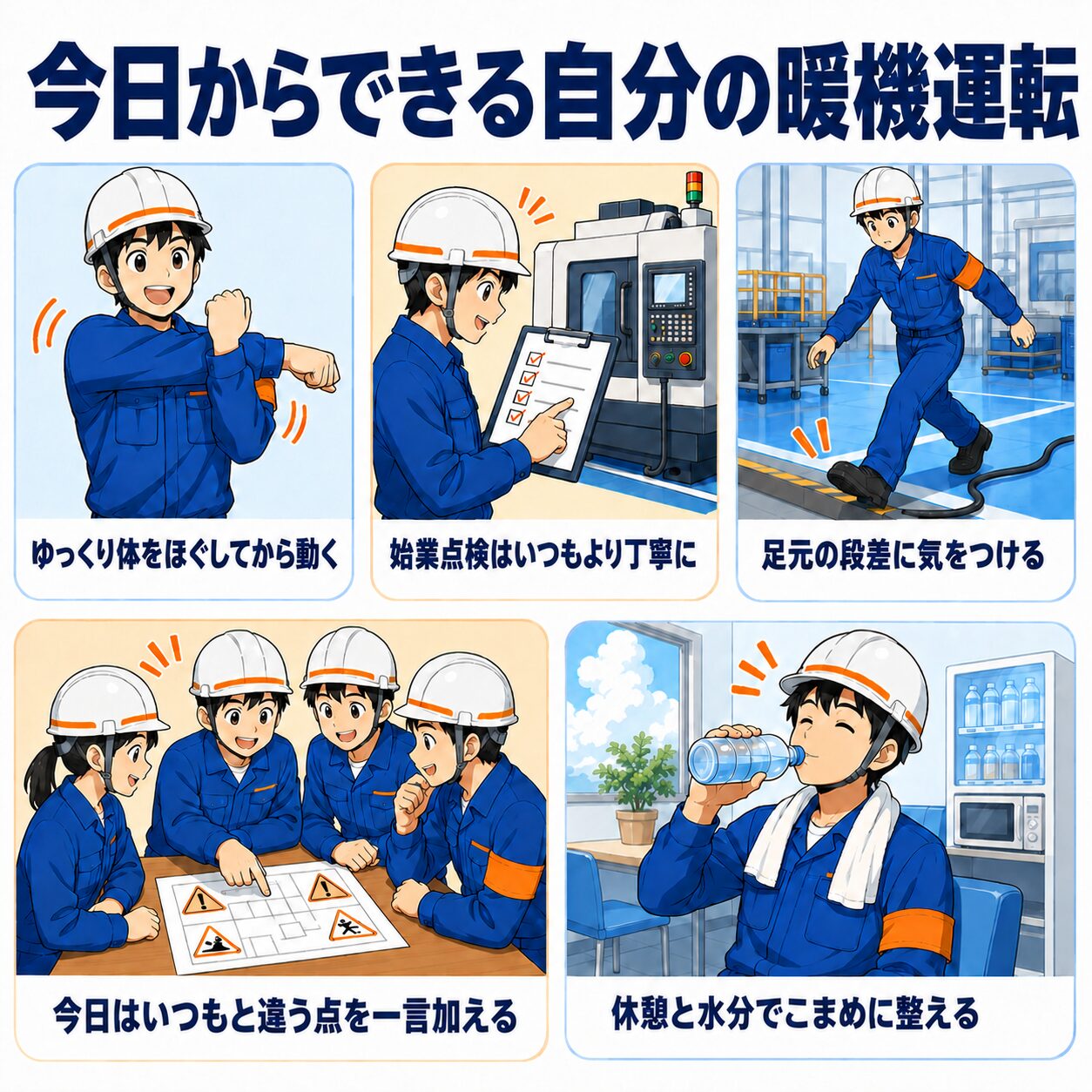 今日からできる自分の暖機運転

ゆっくり体をほぐしてから動く

始業点検はいつもより丁寧に

足元の段差に気をつける

今日はいつもと違う点を一言加える

休憩と水分でこまめに整える