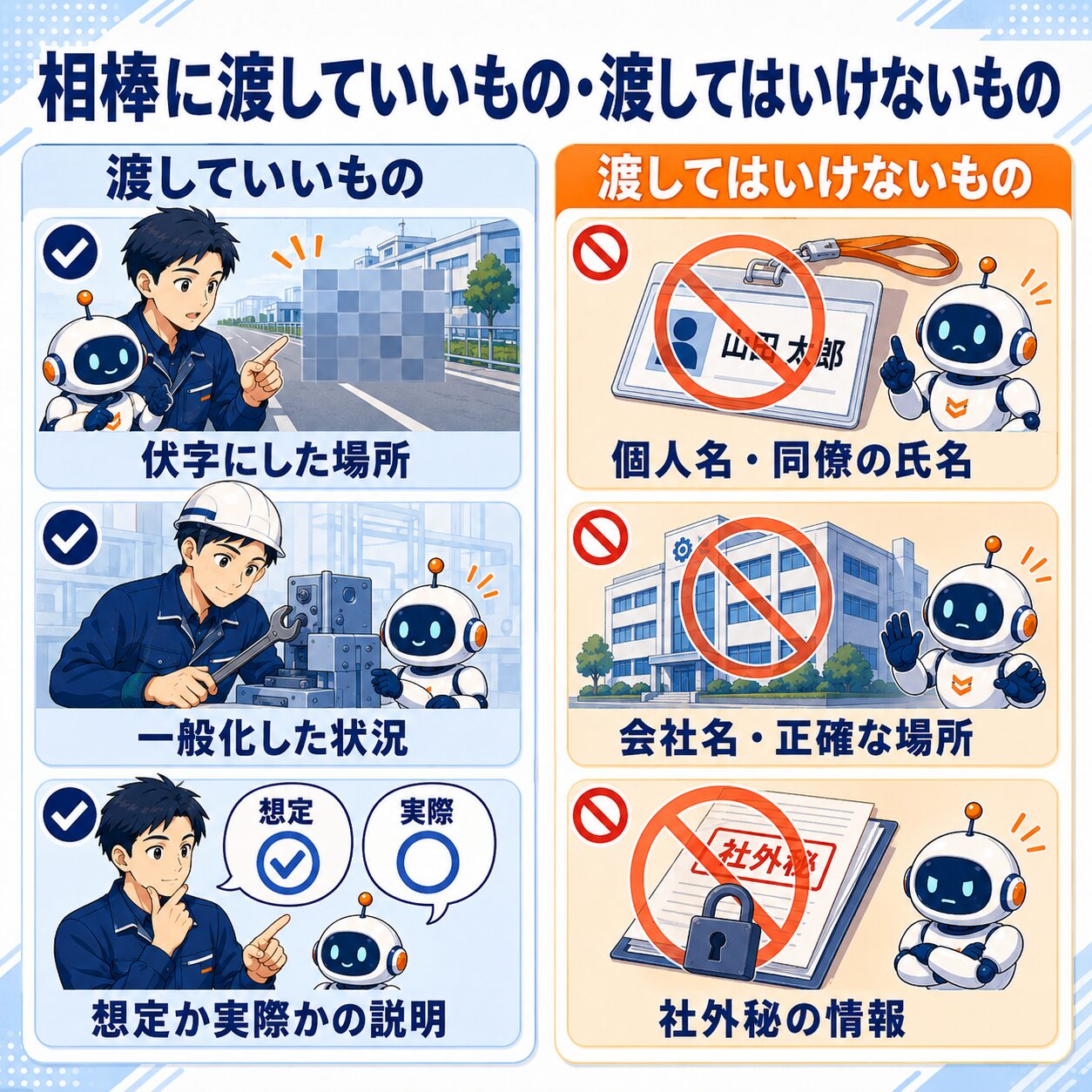 相棒に渡していいもの・渡してはいけないもの

渡していいもの

伏字にした場所

一般化した状況

想定

実際

想定か実際かの説明

渡してはいけないもの

山田 太郎

個人名・同僚の氏名

会社名・正確な場所

社外秘

社外秘の情報