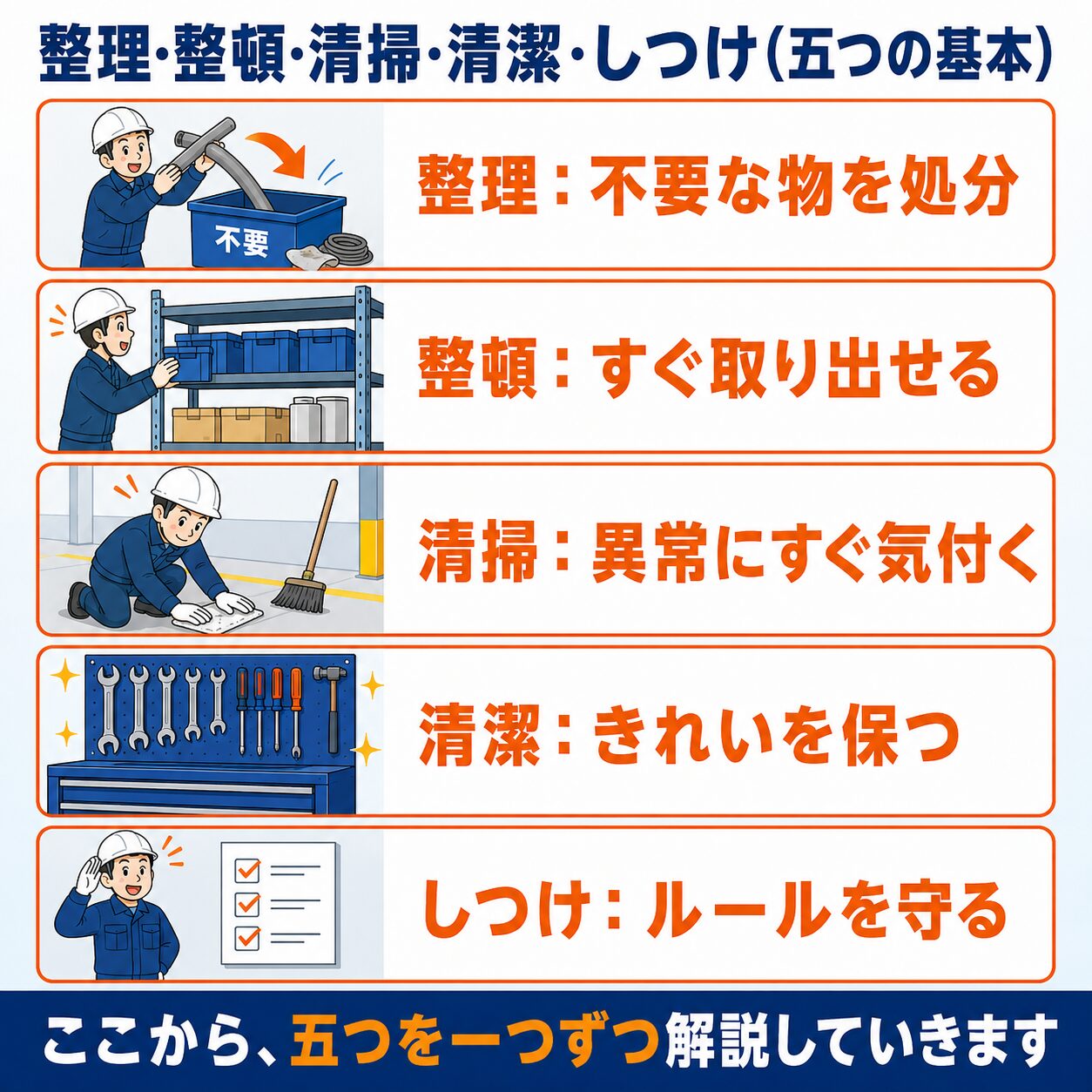 整理・整頓・清掃・清潔・しつけ（五つの基本）

不要

整理：不要な物を処分

整頓：すぐ取り出せる

清掃：異常にすぐ気付く

清潔：きれいを保つ

しつけ：ルールを守る

ここから、五つを一つずつ解説していきます